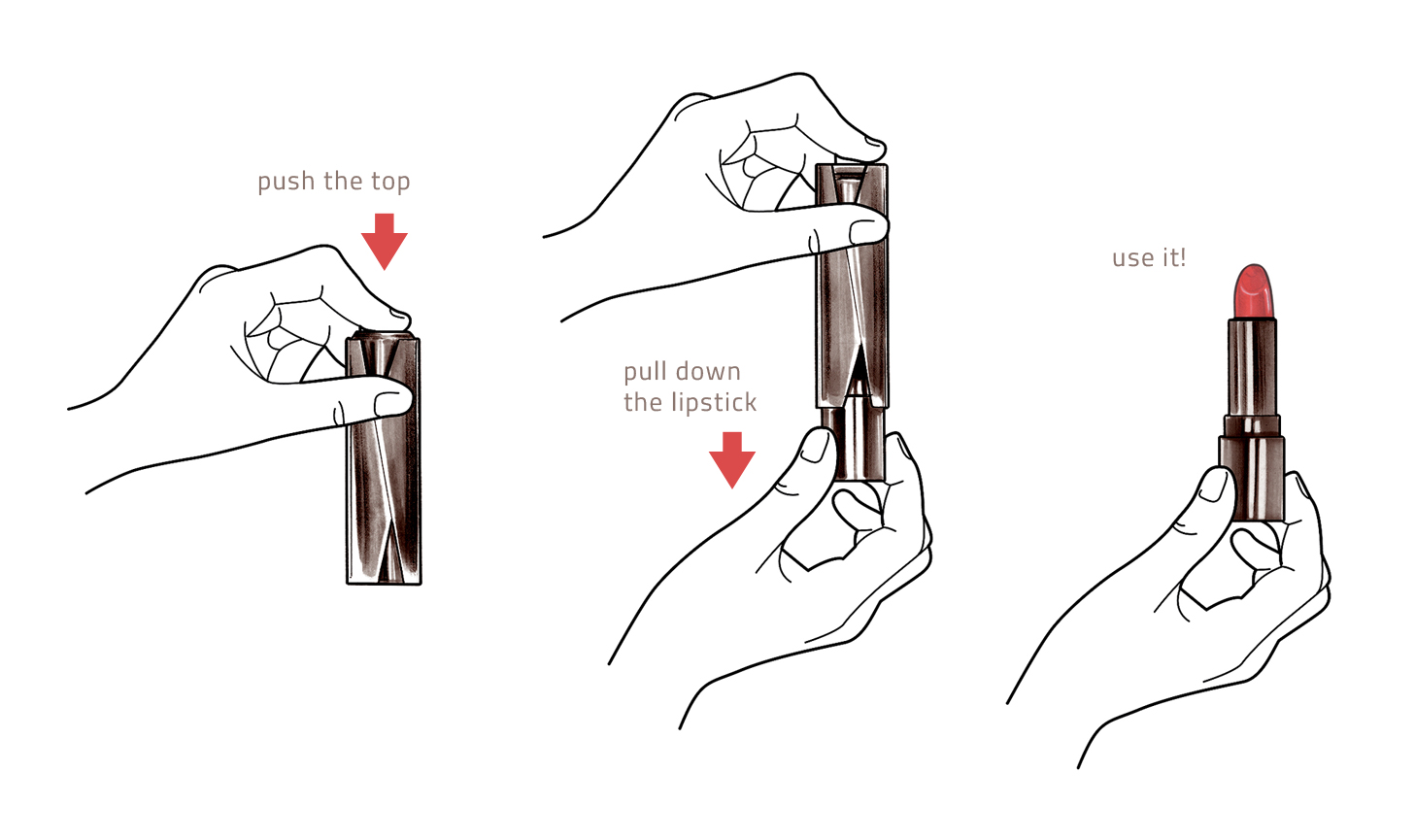 push the top

pull down
the lipstick

use it!